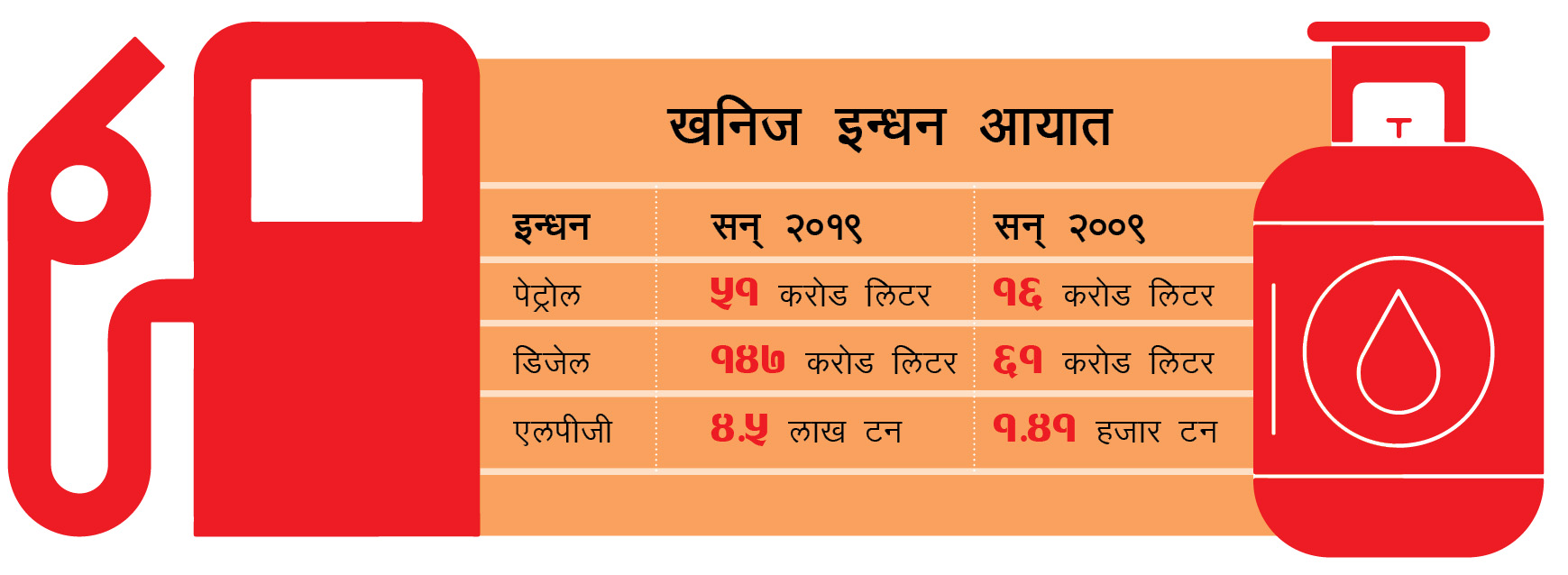 खनिज इन्धन आयात

| इन्धन | सन् २०१९ | सन् २००९ |
|---|---|---|
| पेट्रोल | ५१ करोड लिटर | १६ करोड लिटर |
| डिजेल | १४७ करोड लिटर | ६१ करोड लिटर |
| एलपीजी | ४.५ लाख टन | १.४१ हजार टन |