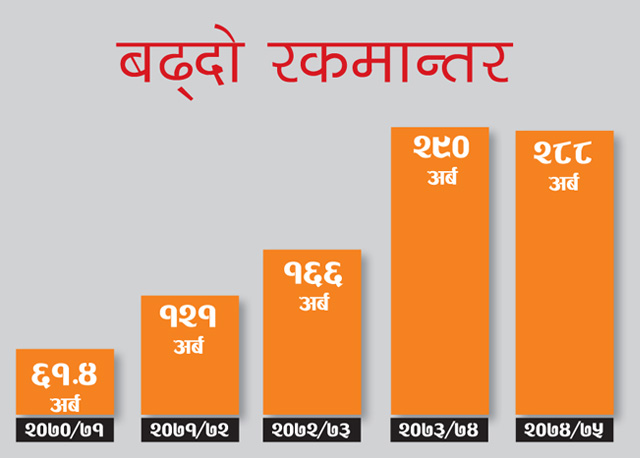 बढ्दो रकमान्तर

६१.४ अर्ब
२०७०/७१

१२१ अर्ब
२०७१/७२

१६६ अर्ब
२०७२/७३

२९० अर्ब
२०७३/७४

२८८ अर्ब
२०७४/७५